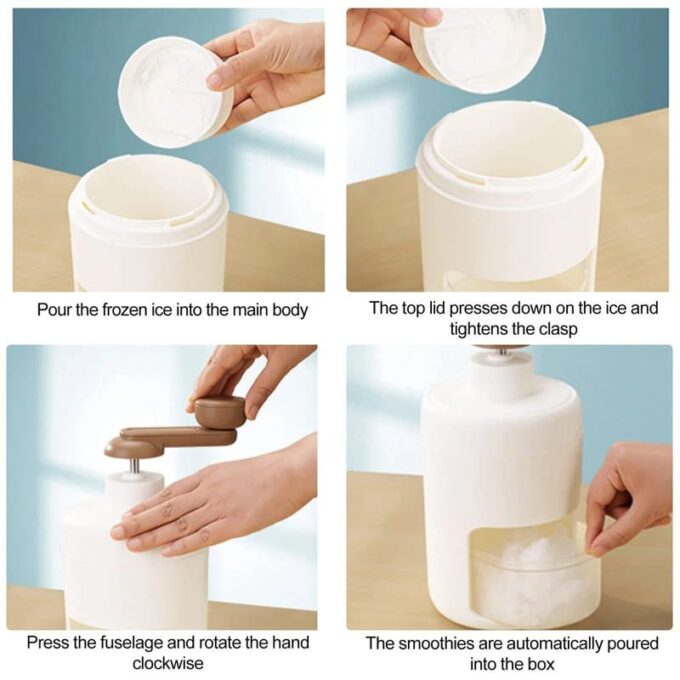 Pour the frozen ice into the main body

The top lid presses down on the ice and tightens the clasp

Press the fuselage and rotate the hand clockwise

The smoothies are automatically poured into the box