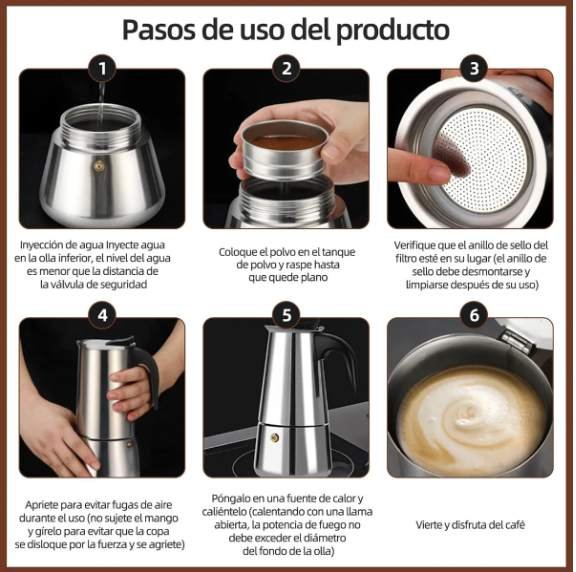 Pasos de uso del producto

1

Inyección de agua Inyecte agua en la olla inferior, el nivel del agua es menor que la distancia de la válvula de seguridad

2

Coloque el polvo en el tanque de polvo y raspe hasta que quede plano

3

Verifique que el anillo de sello del filtro esté en su lugar (el anillo de sello debe desmontarse y limpiarse después de su uso)

4

Apriete para evitar fugas de aire durante el uso (no sujete el mango y gírelo para evitar que la copa se disloque por la fuerza y se agriete)

5

Póngalo en una fuente de calor y caliéntelo (calentando con una llama abierta, la potencia de fuego no debe exceder el diámetro del fondo de la olla)

6

Vierte y disfruta del café